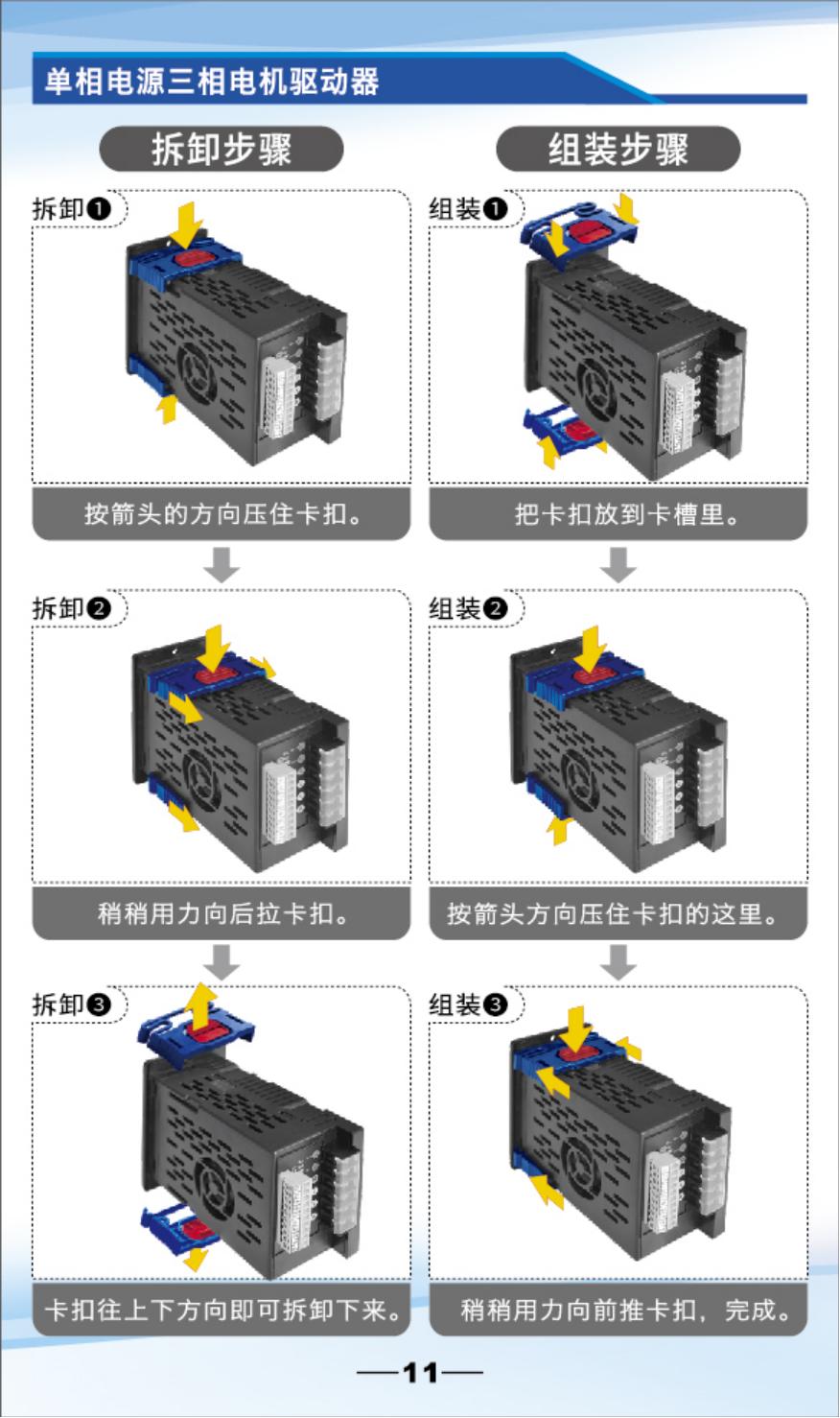 单相电源三相电机驱动器

拆卸步骤

拆卸❶

按箭头的方向压住卡扣。

拆卸❷

稍稍用力向后拉卡扣。

拆卸❸

卡扣往上下方向即可拆卸下来。

组装步骤

组装❶

把卡扣放到卡槽里。

组装❷

按箭头方向压住卡扣的这里。

组装❸

稍稍用力向前推卡扣，完成。

—11—